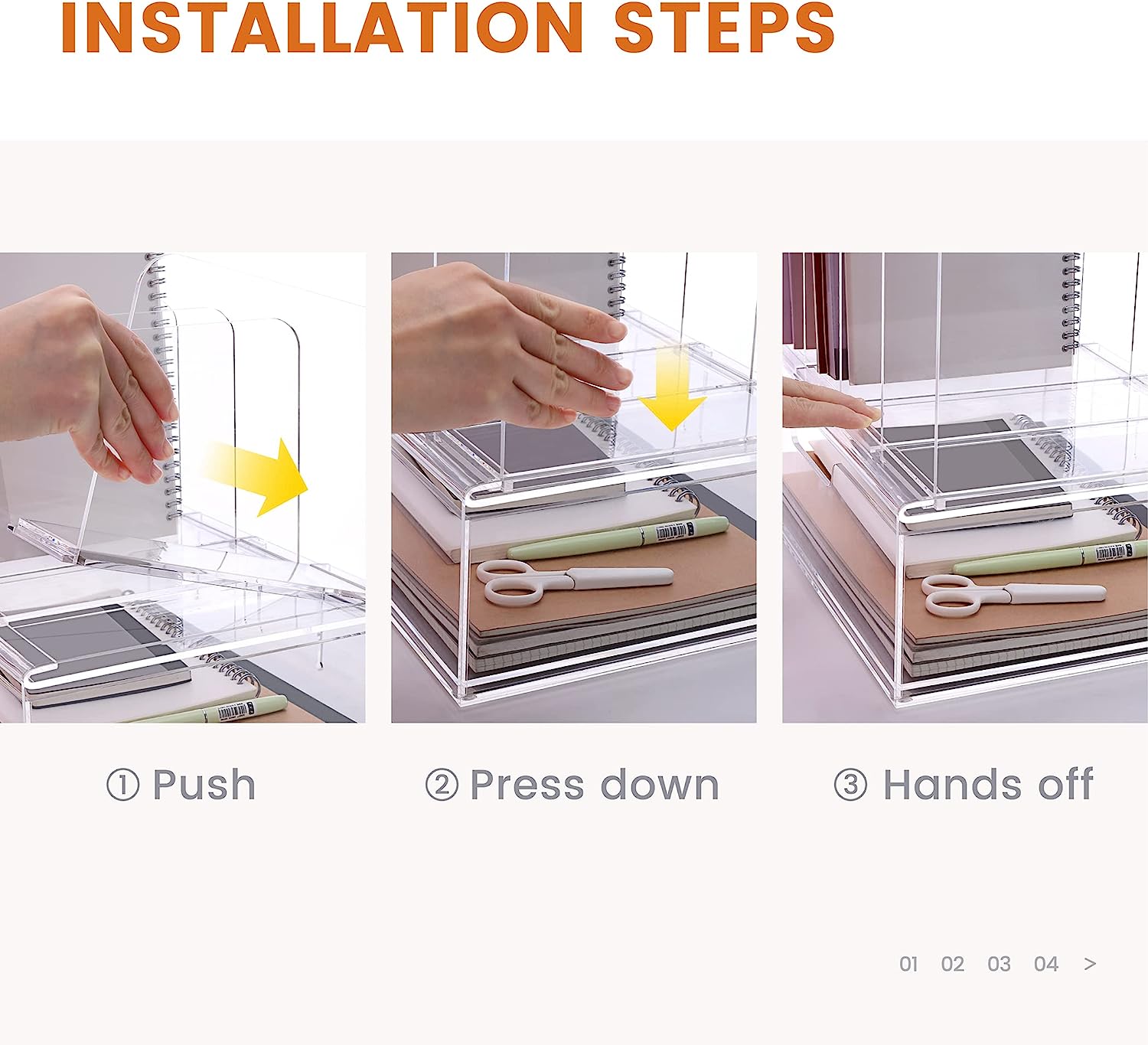 INSTALLATION STEPS

① Push

② Press down

③ Hands off

01 02 03 04 >