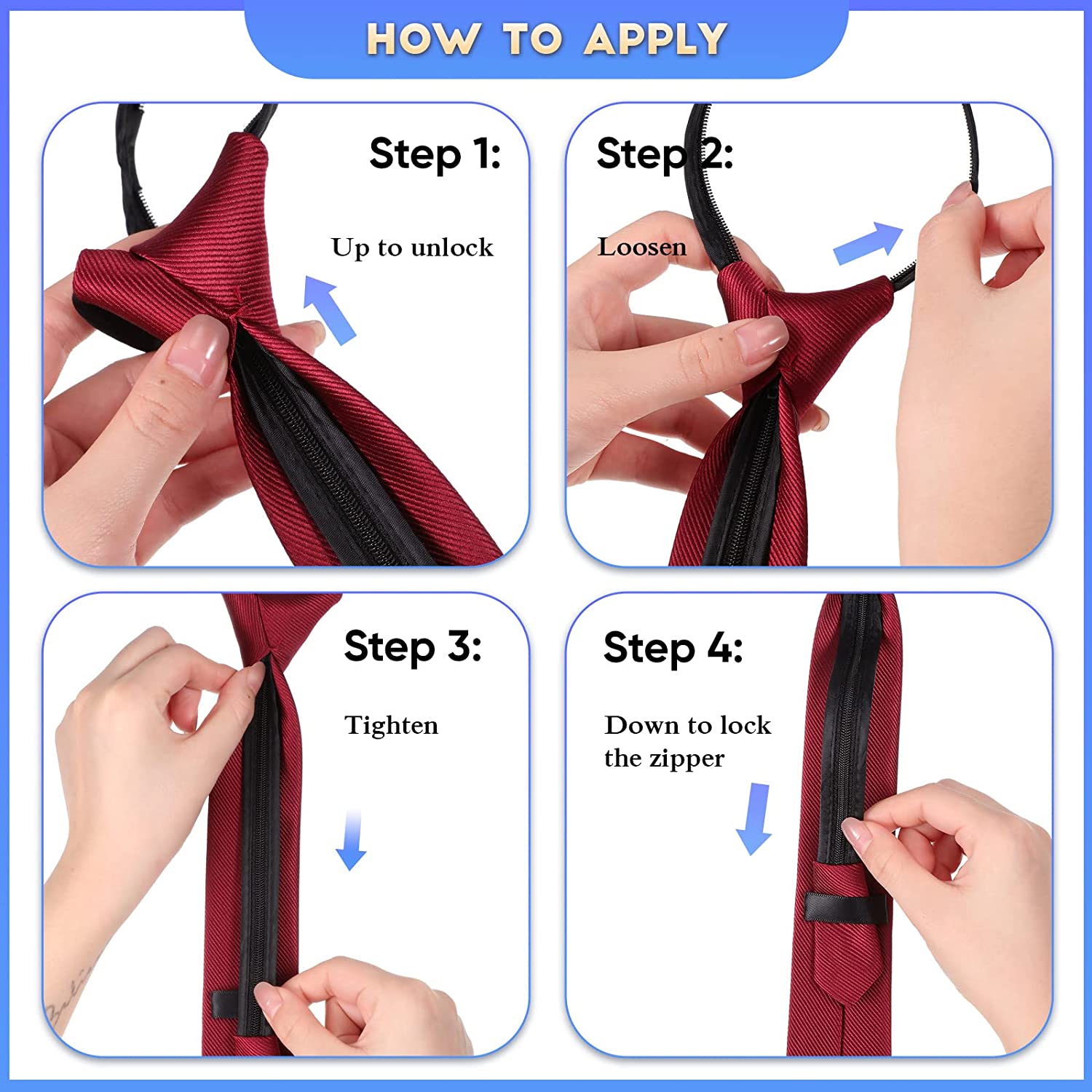 HOW TO APPLY

Step 1:

Up to unlock

Step 2:

Loosen

Step 3:

Tighten

Step 4:

Down to lock the zipper