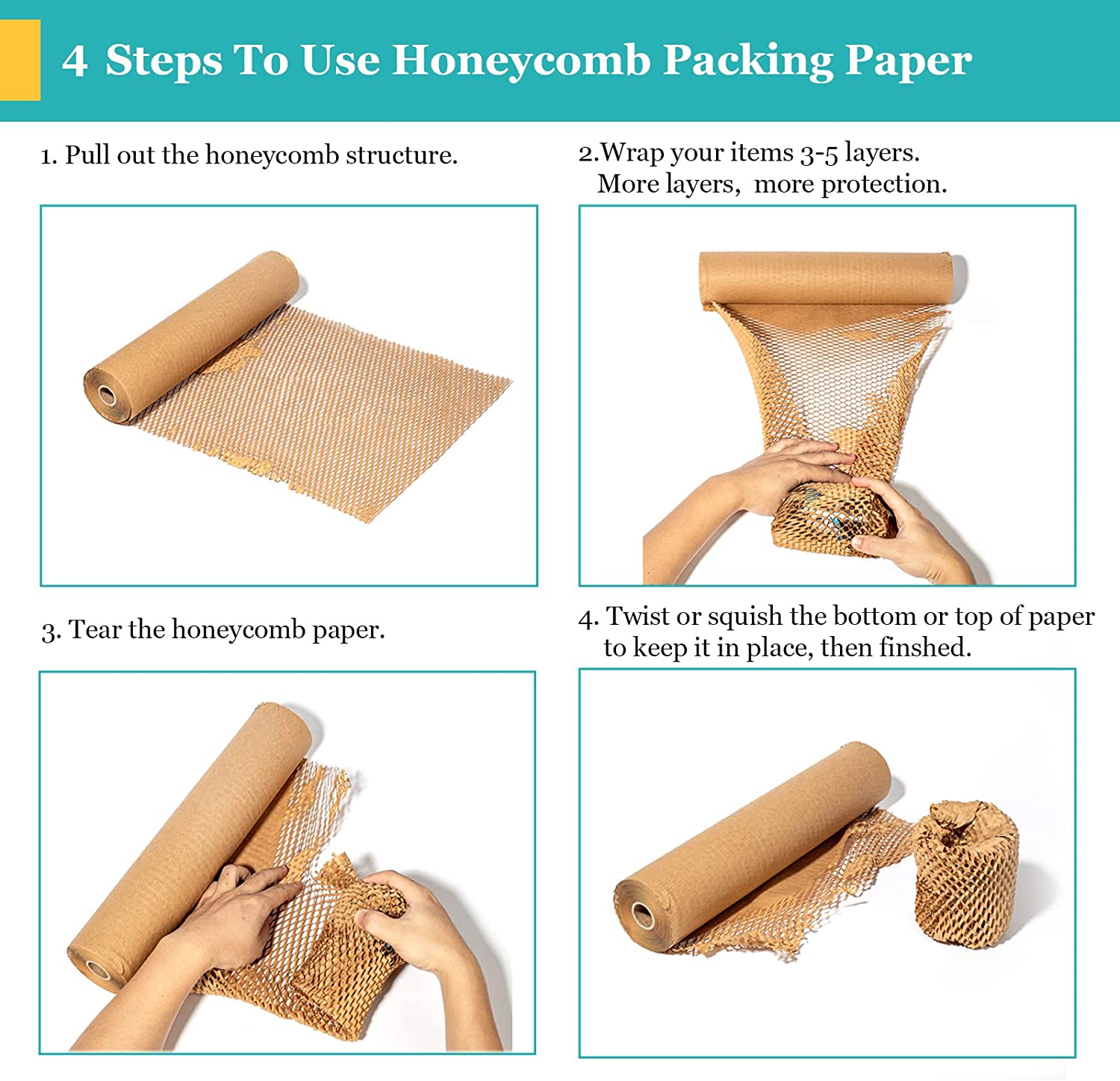 4 Steps To Use Honeycomb Packing Paper

1. Pull out the honeycomb structure.

2.Wrap your items 3-5 layers. More layers, more protection.

3. Tear the honeycomb paper.

4. Twist or squish the bottom or top of paper to keep it in place, then finshed.