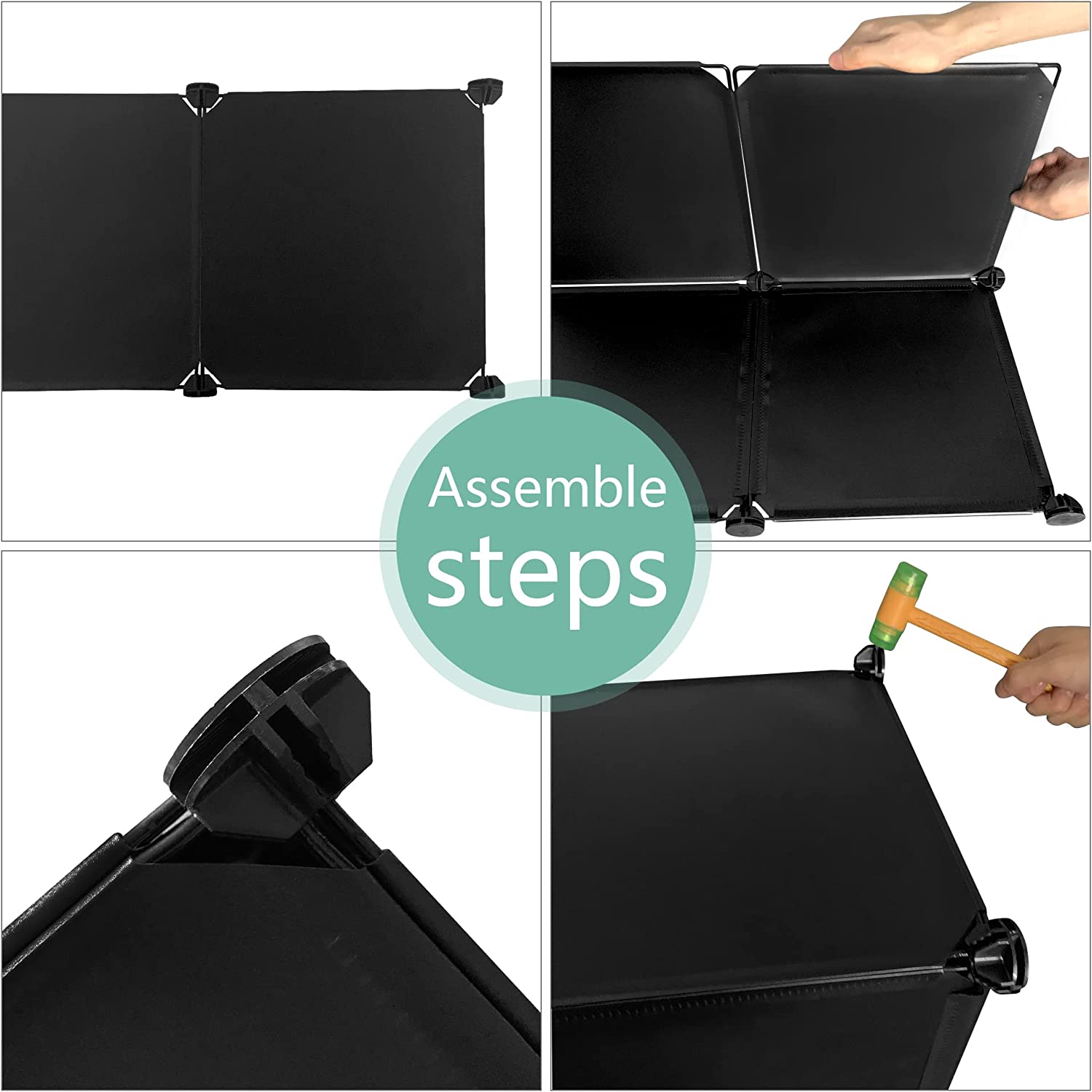 Assemble
steps