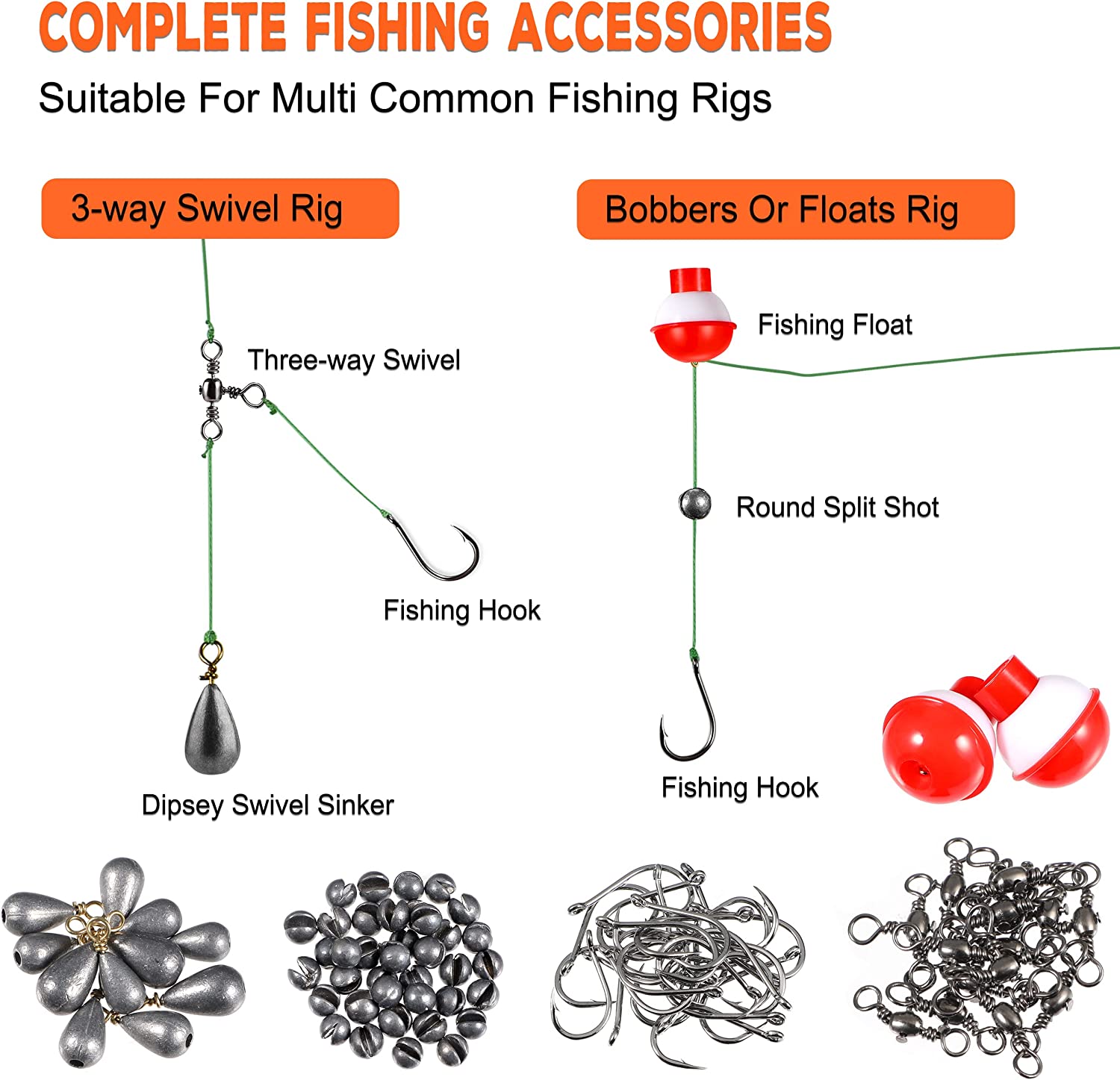 COMPLETE FISHING ACCESSORIES

Suitable For Multi Common Fishing Rigs

3-way Swivel Rig

Three-way Swivel

Fishing Hook

Dipsey Swivel Sinker

Bobbers Or Floats Rig

Fishing Float

Round Split Shot

Fishing Hook