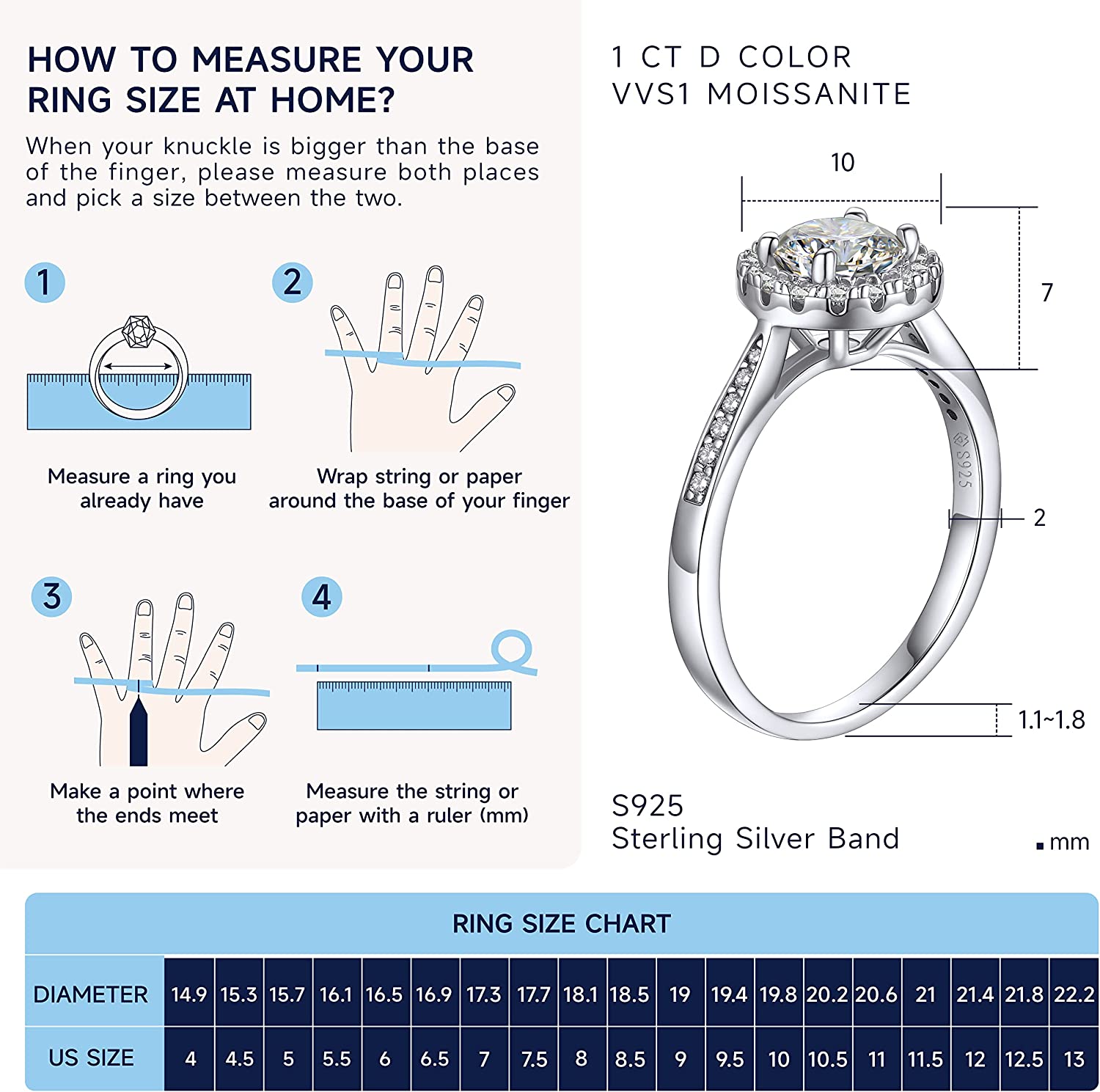 HOW TO MEASURE YOUR RING SIZE AT HOME?

When your knuckle is bigger than the base of the finger, please measure both places and pick a size between the two.

1

Measure a ring you already have

2

Wrap string or paper around the base of your finger

3

Make a point where the ends meet

4

Measure the string or paper with a ruler (mm)

1 CT D COLOR
VVS1 MOISSANITE

10

7

S925

2

1.1~1.8

S925
Sterling Silver Band

mm

RING SIZE CHART

| DIAMETER | 14.9 | 15.3 | 15.7 | 16.1 | 16.5 | 16.9 | 17.3 | 17.7 | 18.1 | 18.5 | 19 | 19.4 | 19.8 | 20.2 | 20.6 | 21 | 21.4 | 21.8 | 22.2 |
|---|---|---|---|---|---|---|---|---|---|---|---|---|---|---|---|---|---|---|---|
| US SIZE | 4 | 4.5 | 5 | 5.5 | 6 | 6.5 | 7 | 7.5 | 8 | 8.5 | 9 | 9.5 | 10 | 10.5 | 11 | 11.5 | 12 | 12.5 | 13 |