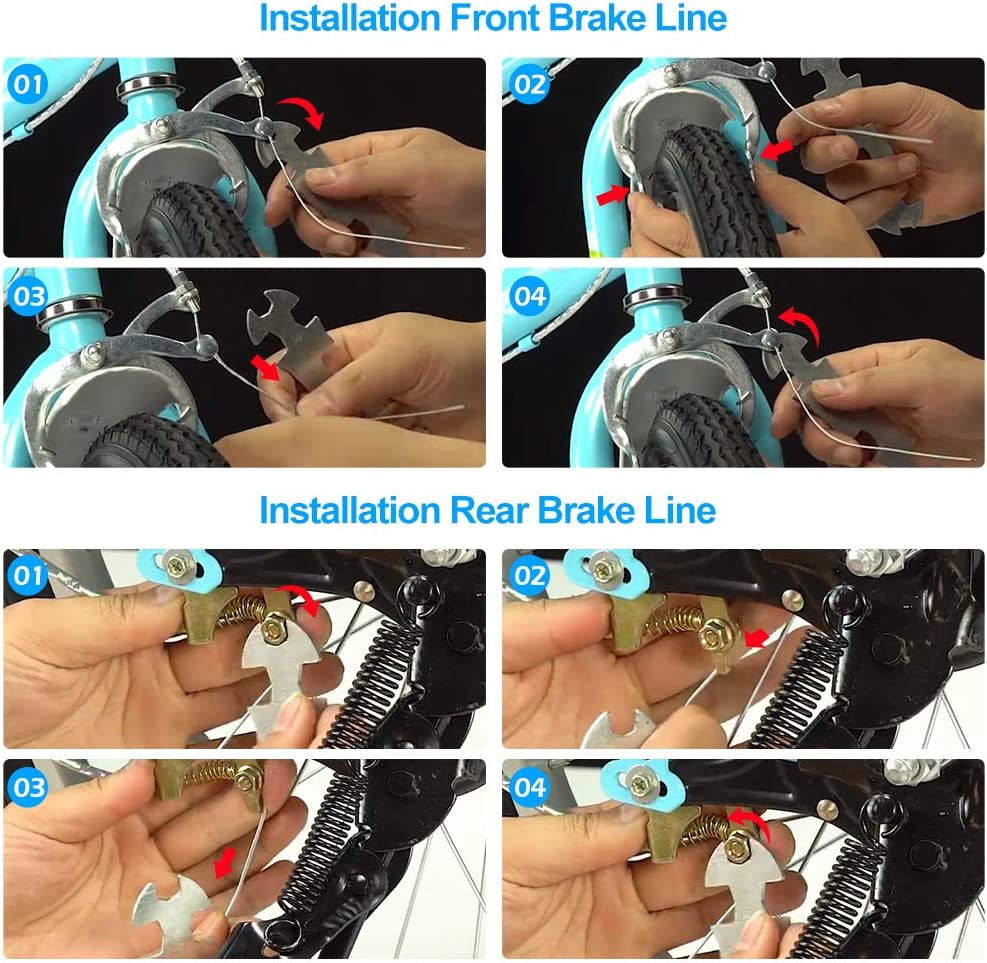 Installation Front Brake Line

01

02

03

04

Installation Rear Brake Line

01

02

03

04