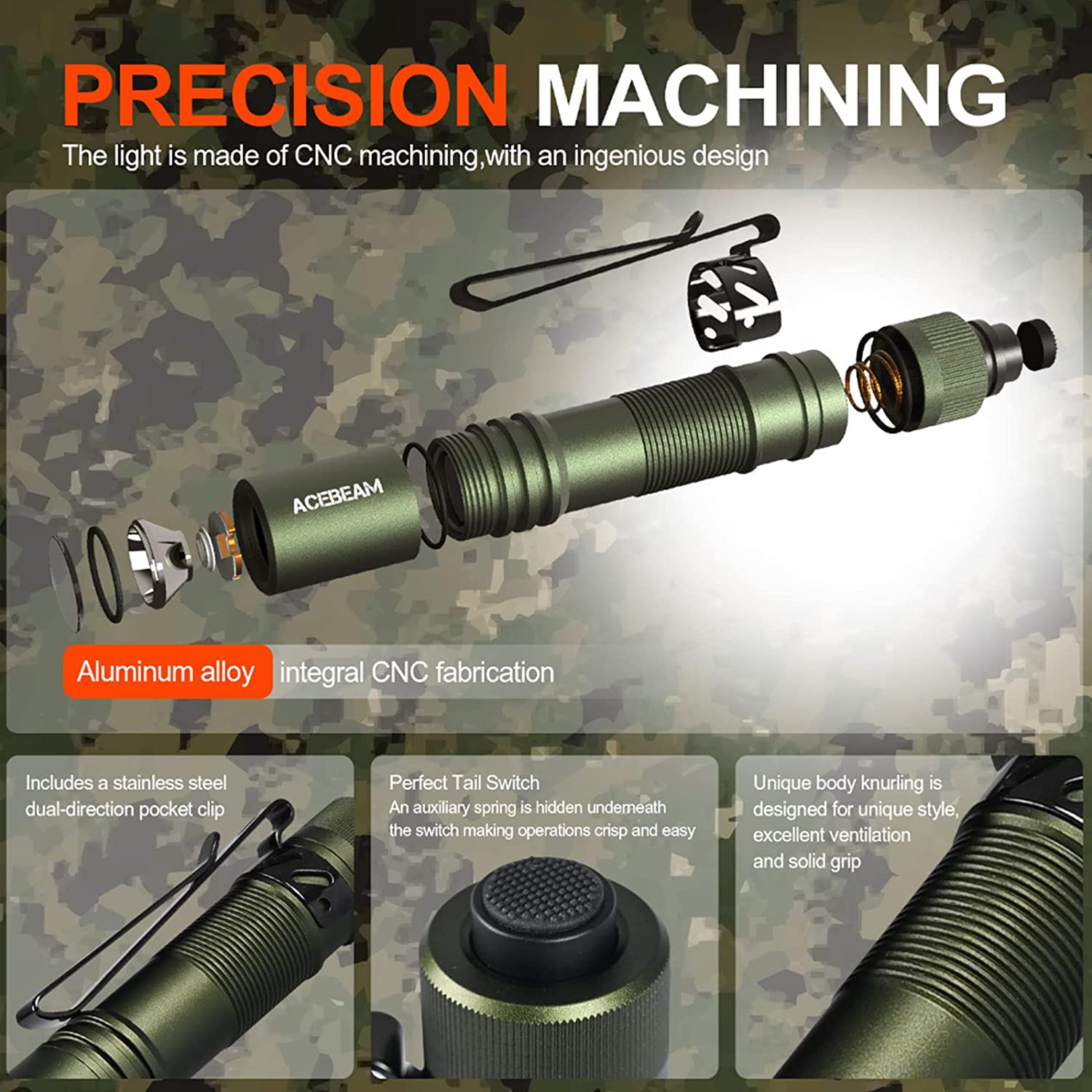 PRECISION MACHINING
The light is made of CNC machining,with an ingenious design

ACEBEAM

Aluminum alloy integral CNC fabrication

Includes a stainless steel dual-direction pocket clip

Perfect Tail Switch
An auxiliary spring is hidden underneath the switch making operations crisp and easy

Unique body knurling is designed for unique style, excellent ventilation and solid grip