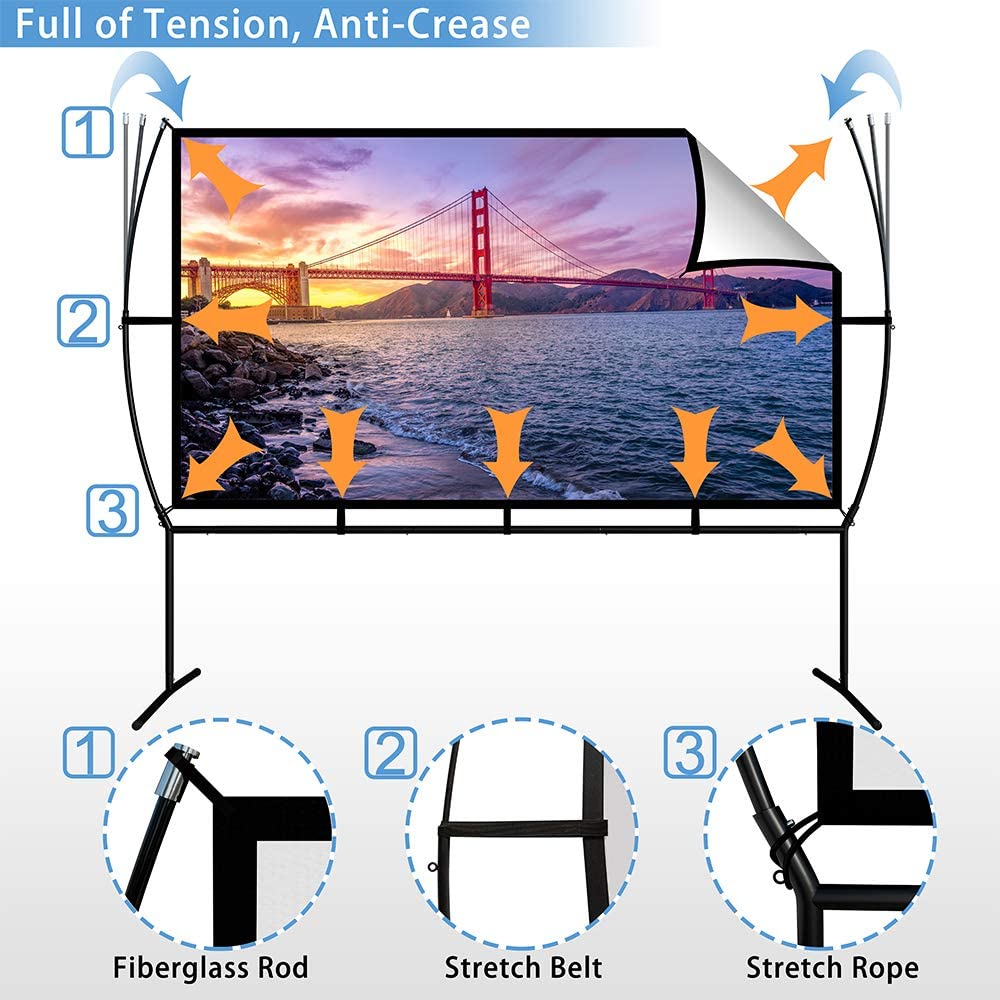 Full of Tension, Anti-Crease

1

2

3

1

2

3

Fiberglass Rod

Stretch Belt

Stretch Rope