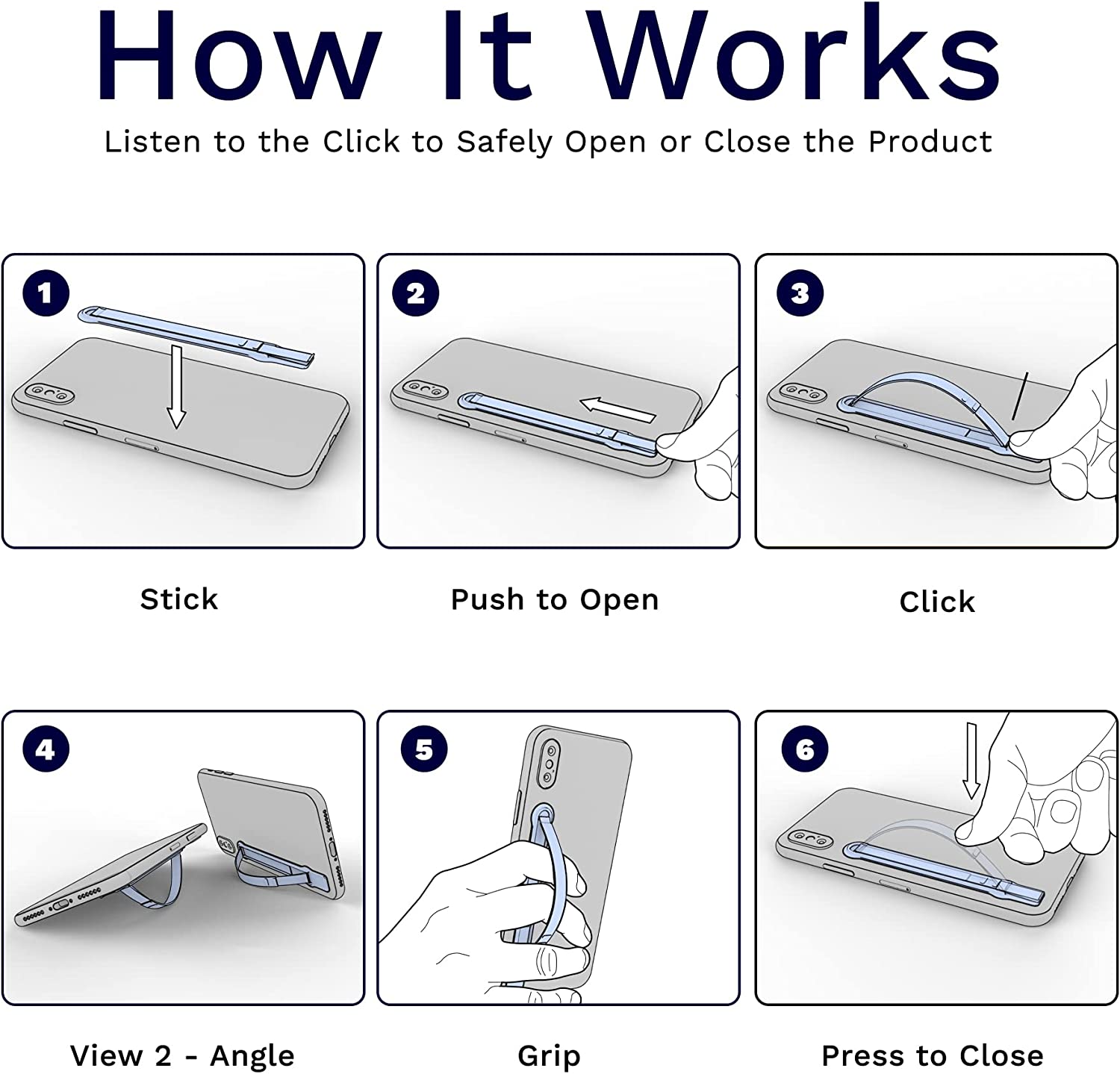 How It Works

Listen to the Click to Safely Open or Close the Product

1

Stick

2

Push to Open

3

Click

4

View 2 - Angle

5

Grip

6

Press to Close