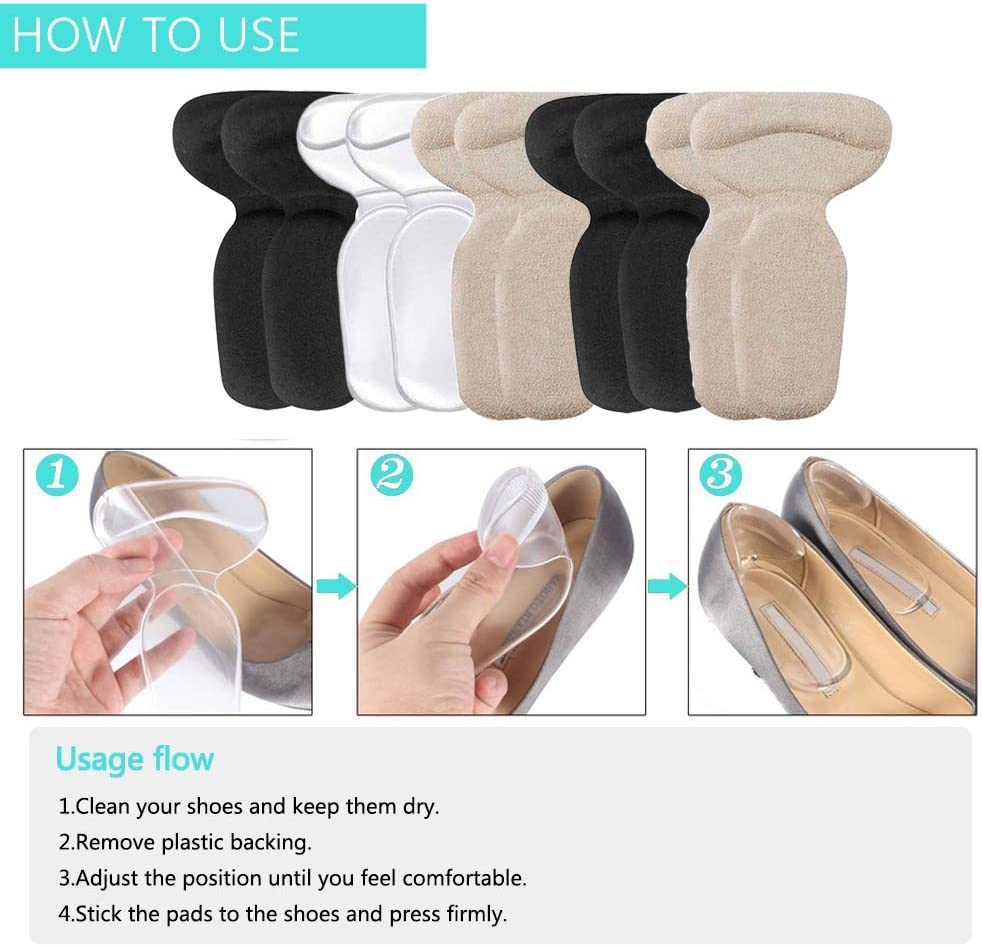 HOW TO USE

1

2

3

Usage flow

1.Clean your shoes and keep them dry.

2.Remove plastic backing.

3.Adjust the position until you feel comfortable.

4.Stick the pads to the shoes and press firmly.