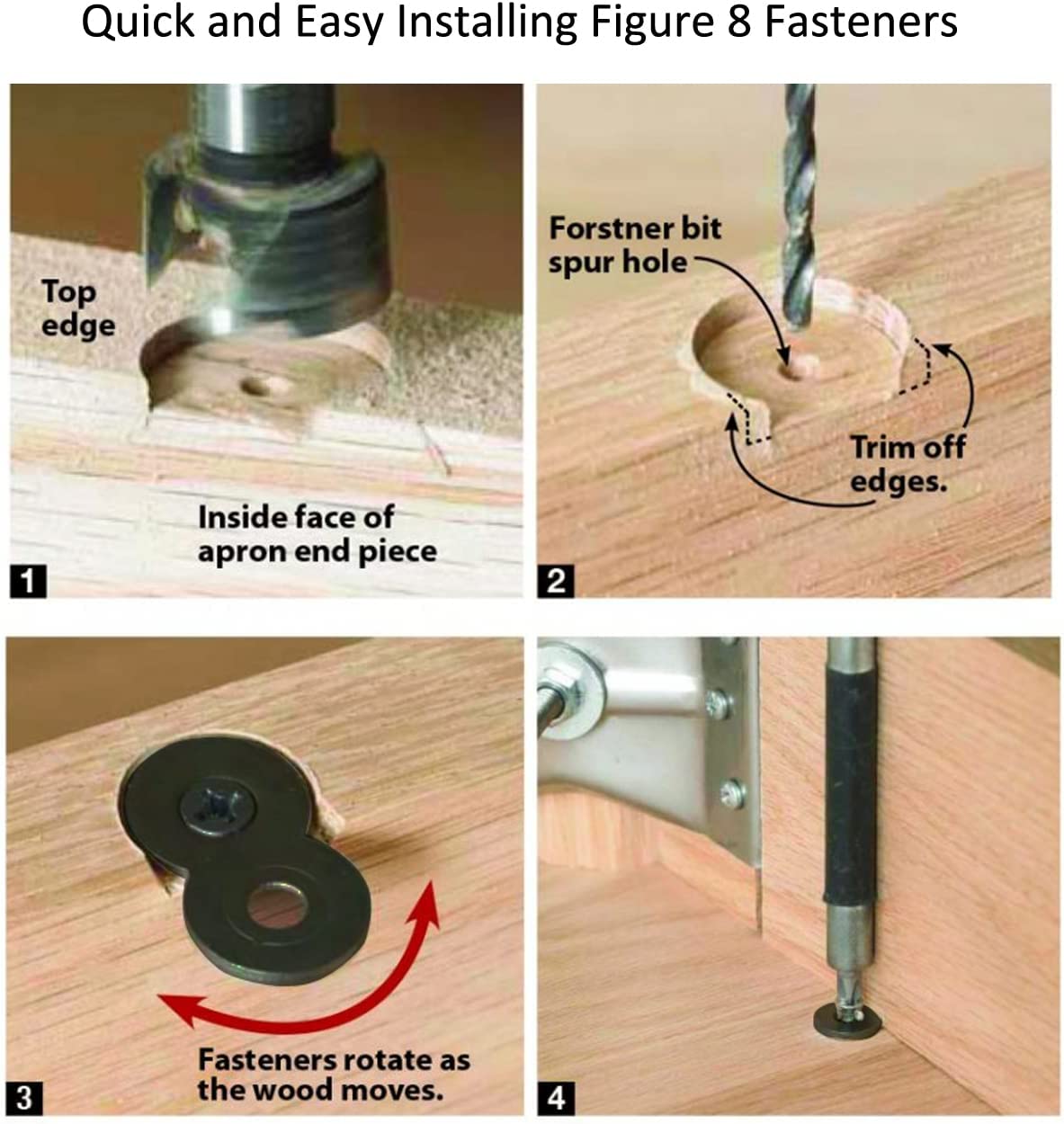 Quick and Easy Installing Figure 8 Fasteners

Top edge

Inside face of apron end piece

1

Forstner bit spur hole

Trim off edges.

2

Fasteners rotate as the wood moves.

3

4