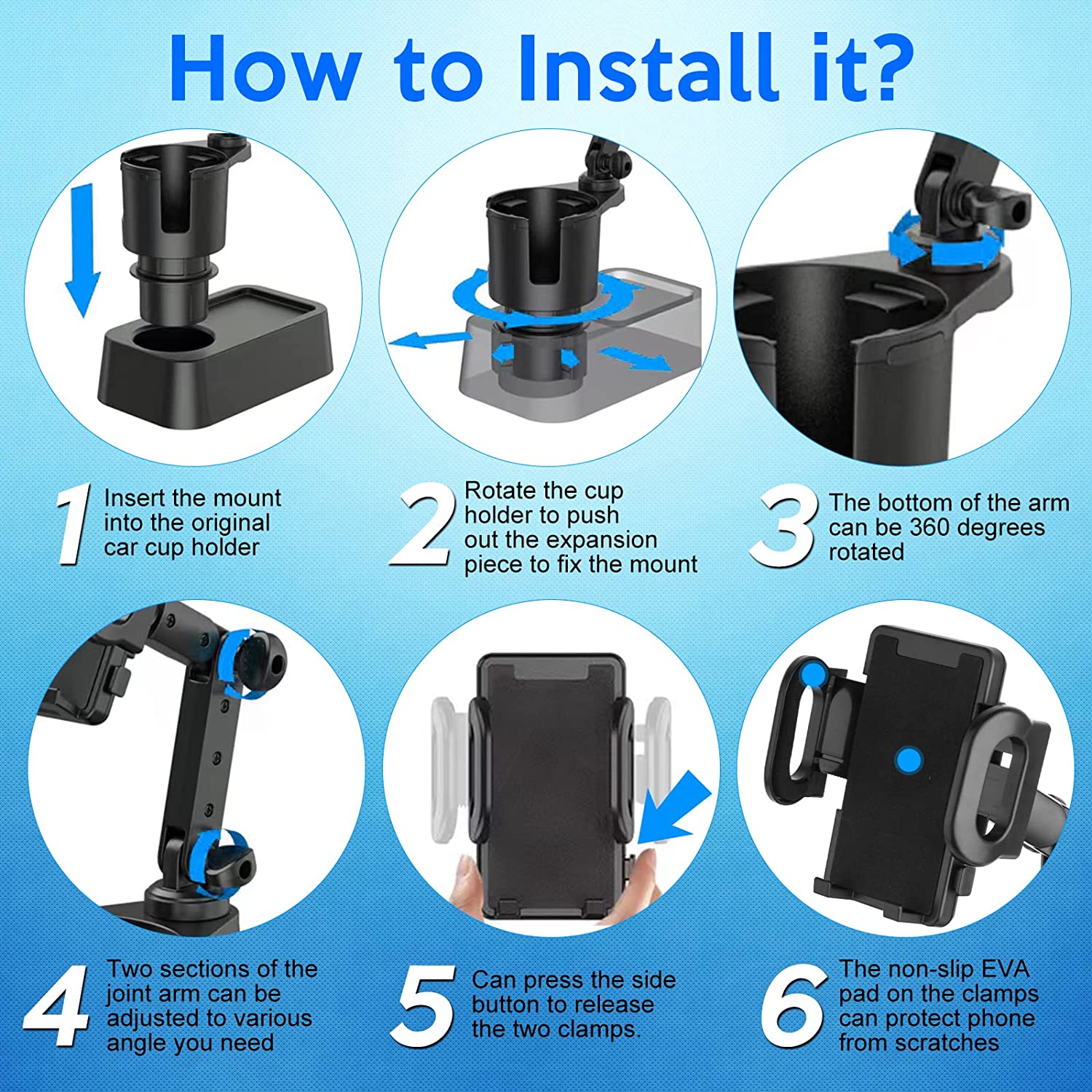 How to Install it?

1 Insert the mount into the original car cup holder

2 Rotate the cup holder to push out the expansion piece to fix the mount

3 The bottom of the arm can be 360 degrees rotated

4 Two sections of the joint arm can be adjusted to various angle you need

5 Can press the side button to release the two clamps.

6 The non-slip EVA pad on the clamps can protect phone from scratches