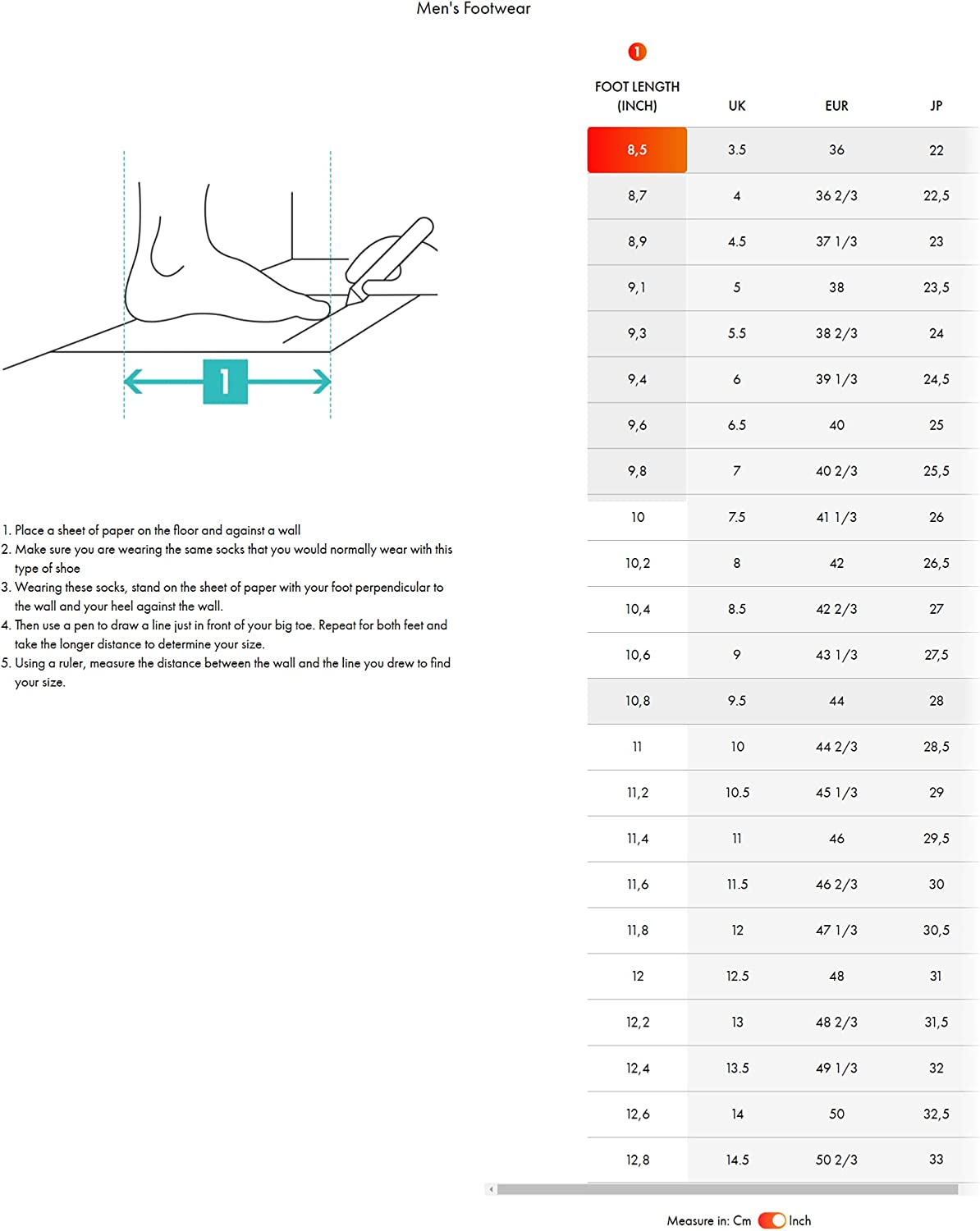 Men's Footwear

1

1. Place a sheet of paper on the floor and against a wall
2. Make sure you are wearing the same socks that you would normally wear with this type of shoe
3. Wearing these socks, stand on the sheet of paper with your foot perpendicular to the wall and your heel against the wall.
4. Then use a pen to draw a line just in front of your big toe. Repeat for both feet and take the longer distance to determine your size.
5. Using a ruler, measure the distance between the wall and the line you drew to find your size.

1

| FOOT LENGTH (INCH) | UK | EUR | JP |
|---|---|---|---|
| 8,5 | 3.5 | 36 | 22 |
| 8,7 | 4 | 36 2/3 | 22,5 |
| 8,9 | 4.5 | 37 1/3 | 23 |
| 9,1 | 5 | 38 | 23,5 |
| 9,3 | 5.5 | 38 2/3 | 24 |
| 9,4 | 6 | 39 1/3 | 24,5 |
| 9,6 | 6.5 | 40 | 25 |
| 9,8 | 7 | 40 2/3 | 25,5 |
| 10 | 7.5 | 41 1/3 | 26 |
| 10,2 | 8 | 42 | 26,5 |
| 10,4 | 8.5 | 42 2/3 | 27 |
| 10,6 | 9 | 43 1/3 | 27,5 |
| 10,8 | 9.5 | 44 | 28 |
| 11 | 10 | 44 2/3 | 28,5 |
| 11,2 | 10.5 | 45 1/3 | 29 |
| 11,4 | 11 | 46 | 29,5 |
| 11,6 | 11.5 | 46 2/3 | 30 |
| 11,8 | 12 | 47 1/3 | 30,5 |
| 12 | 12.5 | 48 | 31 |
| 12,2 | 13 | 48 2/3 | 31,5 |
| 12,4 | 13.5 | 49 1/3 | 32 |
| 12,6 | 14 | 50 | 32,5 |
| 12,8 | 14.5 | 50 2/3 | 33 |

Measure in: Cm Inch