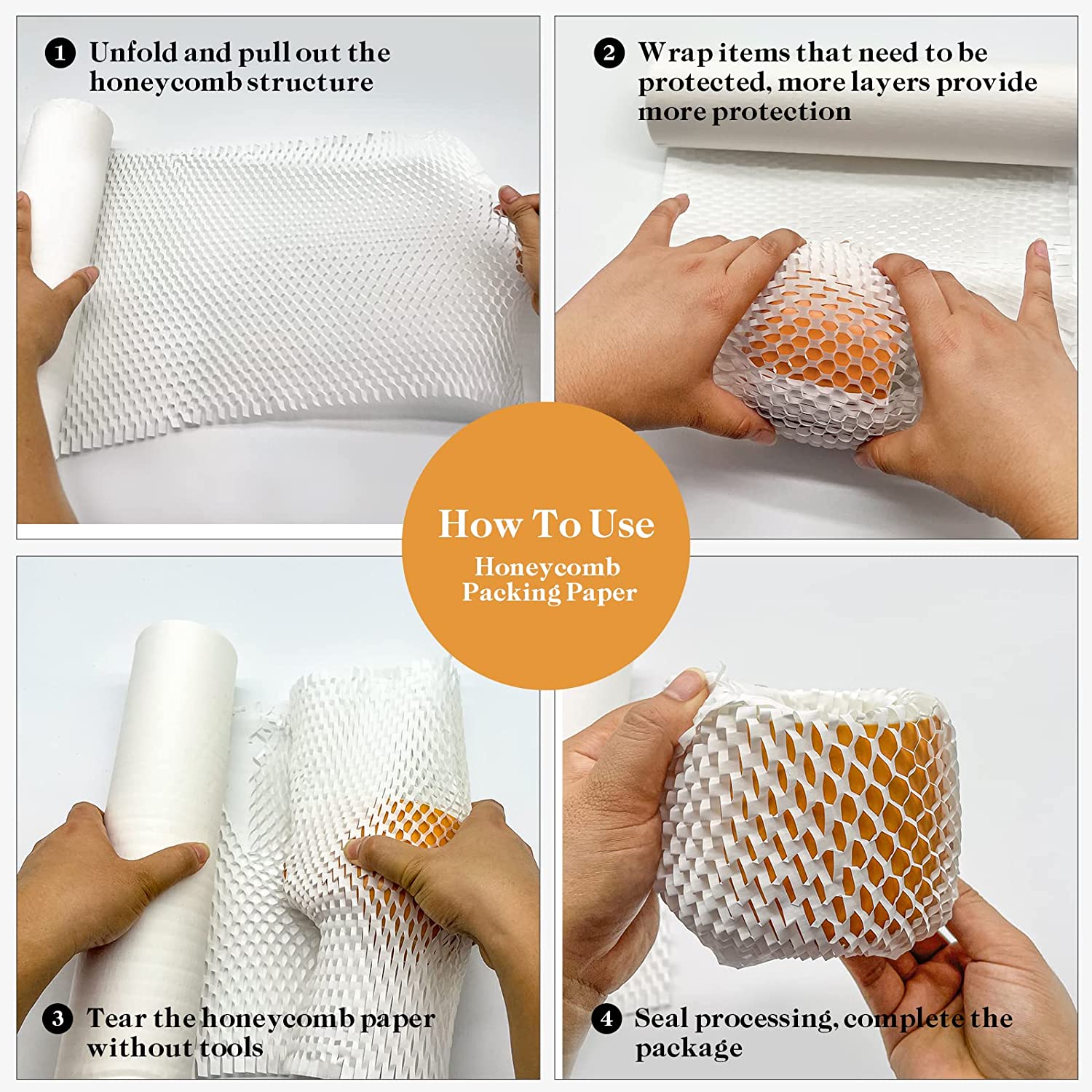 1 Unfold and pull out the honeycomb structure

2 Wrap items that need to be protected, more layers provide more protection

How To Use
Honeycomb Packing Paper

3 Tear the honeycomb paper without tools

4 Seal processing, complete the package