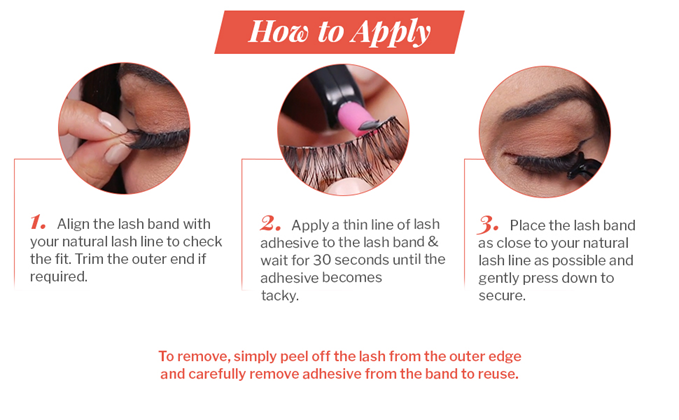 How to Apply

1. Align the lash band with your natural lash line to check the fit. Trim the outer end if required.

2. Apply a thin line of lash adhesive to the lash band & wait for 30 seconds until the adhesive becomes tacky.

3. Place the lash band as close to your natural lash line as possible and gently press down to secure.

To remove, simply peel off the lash from the outer edge and carefully remove adhesive from the band to reuse.