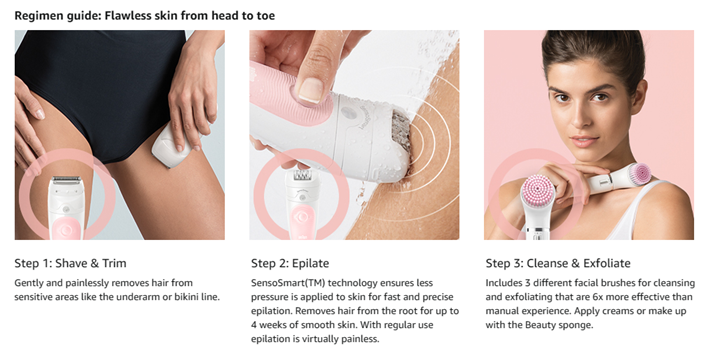 Regimen guide: Flawless skin from head to toe

Step 1: Shave & Trim

Gently and painlessly removes hair from sensitive areas like the underarm or bikini line.

Step 2: Epilate

SensoSmart(TM) technology ensures less pressure is applied to skin for fast and precise epilation. Removes hair from the root for up to 4 weeks of smooth skin. With regular use epilation is virtually painless.

Step 3: Cleanse & Exfoliate

Includes 3 different facial brushes for cleansing and exfoliating that are 6x more effective than manual experience. Apply creams or make up with the Beauty sponge.