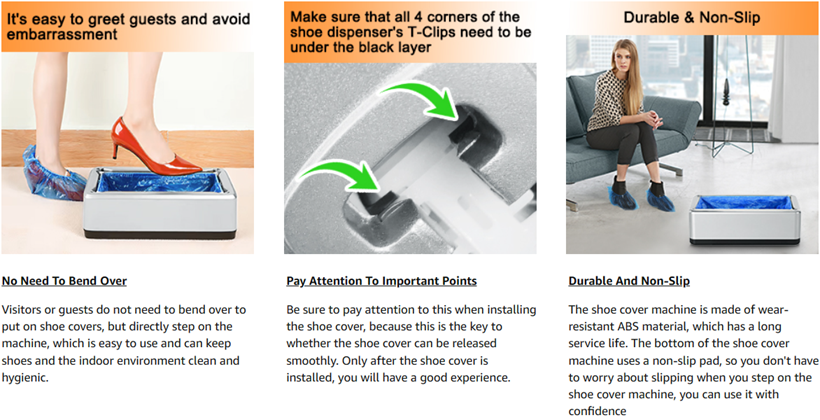 It's easy to greet guests and avoid embarrassment

No Need To Bend Over

Visitors or guests do not need to bend over to put on shoe covers, but directly step on the machine, which is easy to use and can keep shoes and the indoor environment clean and hygienic.

Make sure that all 4 corners of the shoe dispenser's T-Clips need to be under the black layer

Pay Attention To Important Points

Be sure to pay attention to this when installing the shoe cover, because this is the key to whether the shoe cover can be released smoothly. Only after the shoe cover is installed, you will have a good experience.

Durable & Non-Slip

Durable And Non-Slip

The shoe cover machine is made of wear-resistant ABS material, which has a long service life. The bottom of the shoe cover machine uses a non-slip pad, so you don't have to worry about slipping when you step on the shoe cover machine, you can use it with confidence