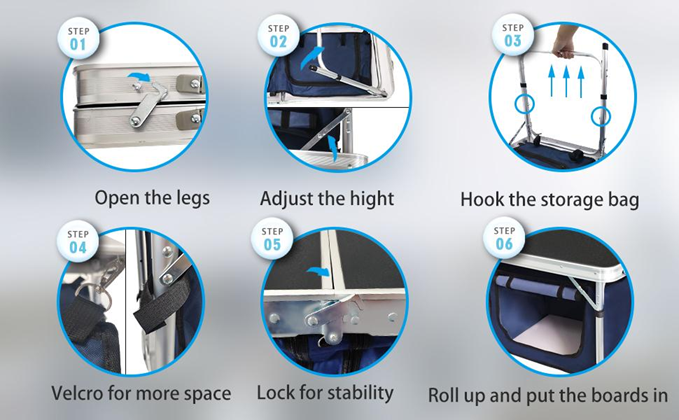 STEP 01
Open the legs

STEP 02
Adjust the hight

STEP 03
Hook the storage bag

STEP 04
Velcro for more space

STEP 05
Lock for stability

STEP 06
Roll up and put the boards in